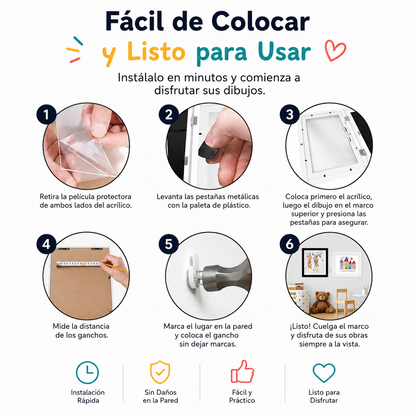 Fácil de Colocar
y Listo para Usar

Instálalo en minutos y comienza a disfrutar sus dibujos.

1
Retira la película protectora de ambos lados del acrílico.

2
Levanta las pestañas metálicas con la paleta de plástico.

3
Coloca primero el acrílico, luego el dibujo en el marco superior y presiona las pestañas para asegurar.

4
Mide la distancia de los ganchos.

5
Marca el lugar en la pared y coloca el gancho sin dejar marcas.

6
¡Listo! Cuelga el marco y disfruta de sus obras siempre a la vista.

Instalación Rápida

Sin Daños en la Pared

Fácil y Práctico

Listo para Disfrutar